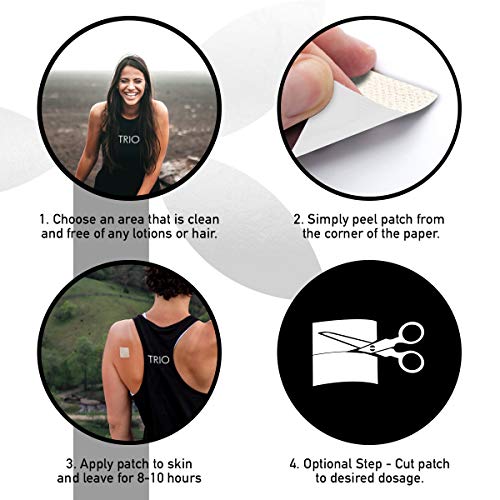 TRIO

1. Choose an area that is clean and free of any lotions or hair.

2. Simply peel patch from the corner of the paper.

TRIO

3. Apply patch to skin and leave for 8-10 hours

4. Optional Step - Cut patch to desired dosage.