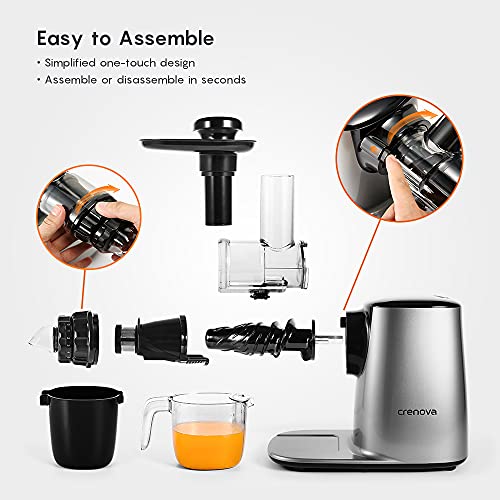 Easy to Assemble

• Simplified one-touch design
• Assemble or disassemble in seconds

crenova