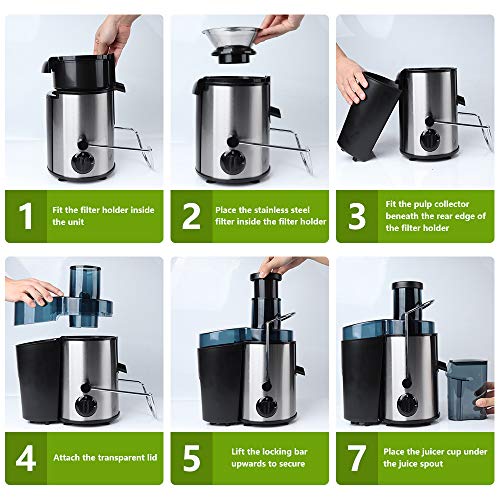 1 Fit the filter holder inside the unit

2 Place the stainless steel filter inside the filter holder

3 Fit the pulp collector beneath the rear edge of the filter holder

4 Attach the transparent lid

5 Lift the locking bar upwards to secure

7 Place the juicer cup under the juice spout