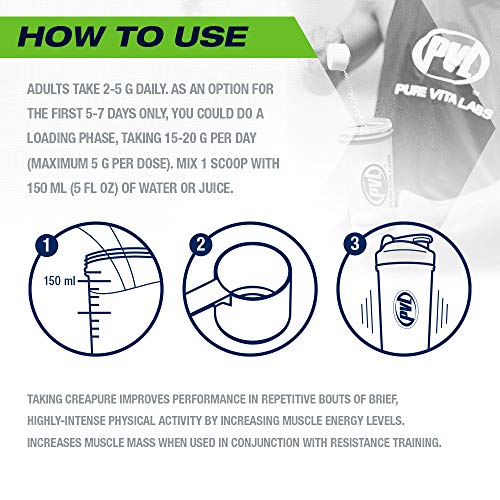 HOW TO USE

PVL
PURE VITA LABS

ADULTS TAKE 2-5 G DAILY. AS AN OPTION FOR THE FIRST 5-7 DAYS ONLY, YOU COULD DO A LOADING PHASE, TAKING 15-20 G PER DAY (MAXIMUM 5 G PER DOSE). MIX 1 SCOOP WITH 150 ML (5 FL OZ) OF WATER OR JUICE.

1
150 ml

2

3
PVL

TAKING CREAPURE IMPROVES PERFORMANCE IN REPETITIVE BOUTS OF BRIEF, HIGHLY-INTENSE PHYSICAL ACTIVITY BY INCREASING MUSCLE ENERGY LEVELS. INCREASES MUSCLE MASS WHEN USED IN CONJUNCTION WITH RESISTANCE TRAINING.