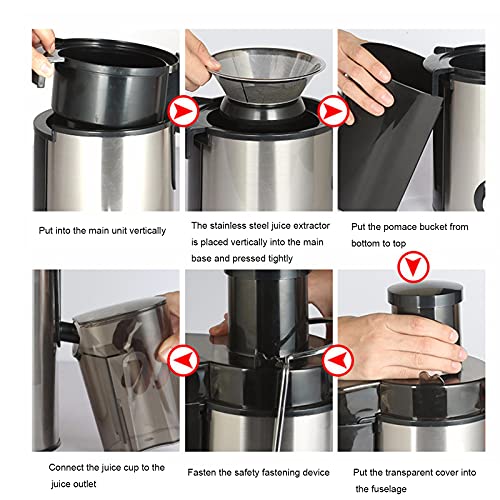 Put into the main unit vertically

The stainless steel juice extractor is placed vertically into the main base and pressed tightly

Put the pomace bucket from bottom to top

Connect the juice cup to the juice outlet

Fasten the safety fastening device

Put the transparent cover into the fuselage