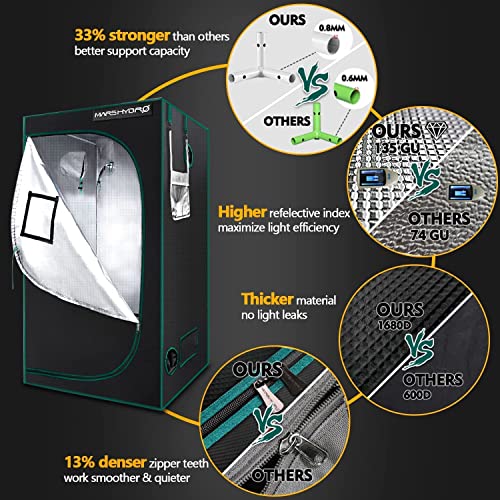 33% stronger than others better support capacity

OURS
0.8MM
VS
0.6MM
OTHERS

MARSHYDRO

OURS
135 GU
VS
OTHERS
74 GU

Higher refelective index maximize light efficiency

Thicker material no light leaks

OURS
1680D
VS
OTHERS
600D

OURS
VS
OTHERS

13% denser zipper teeth work smoother & quieter