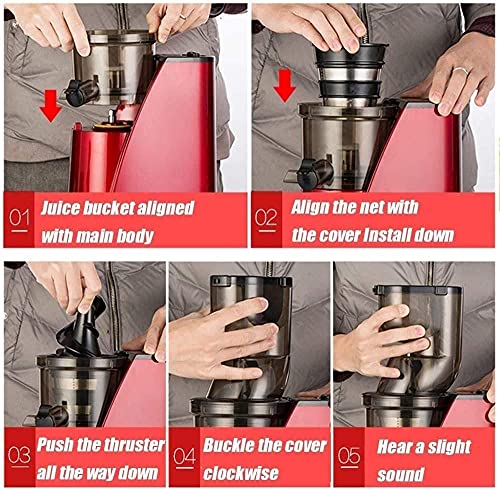 01 Juice bucket aligned with main body

02 Align the net with the cover Install down

03 Push the thruster all the way down

04 Buckle the cover clockwise

05 Hear a slight sound