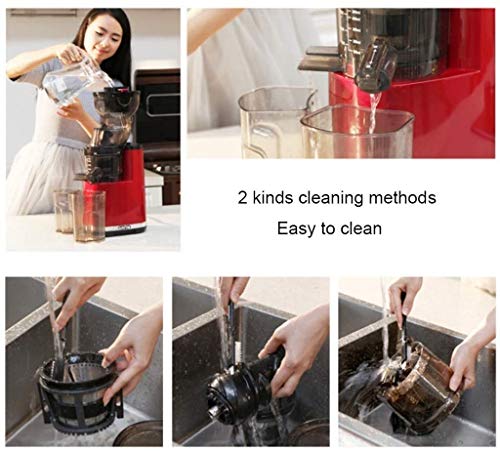 2 kinds cleaning methods
Easy to clean