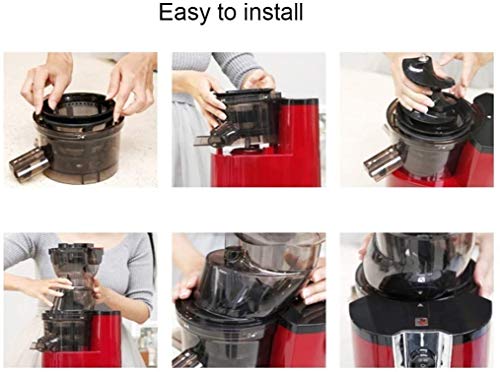 Easy to install