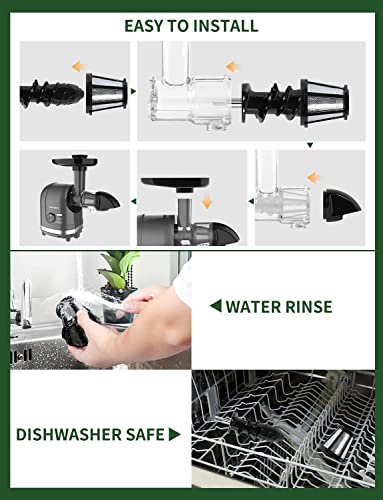 EASY TO INSTALL

WATER RINSE

DISHWASHER SAFE