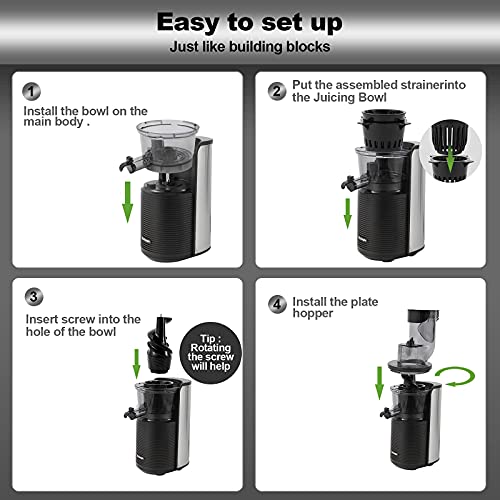 Easy to set up
Just like building blocks

1
Install the bowl on the main body .

2
Put the assembled strainerinto the Juicing Bowl

3
Insert screw into the hole of the bowl

Tip : Rotating the screw will help

4
Install the plate hopper