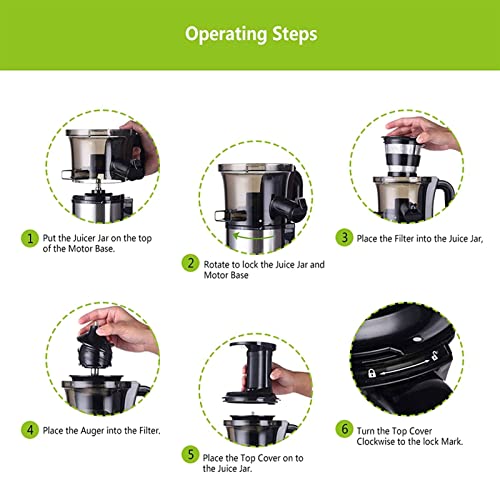 Operating Steps

1 Put the Juicer Jar on the top of the Motor Base.

2 Rotate to lock the Juice Jar and Motor Base

3 Place the Filter into the Juice Jar,

4 Place the Auger into the Filter.

5 Place the Top Cover on to the Juice Jar.

6 Turn the Top Cover Clockwise to the lock Mark.