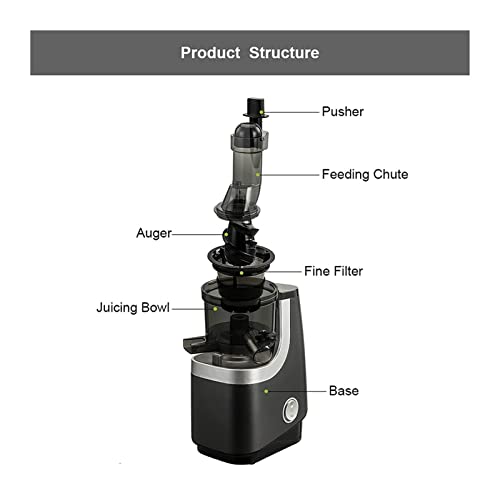 Product Structure

Pusher

Feeding Chute

Auger

Fine Filter

Juicing Bowl

Base